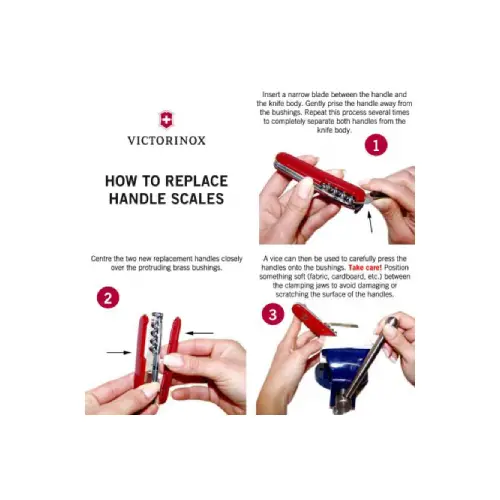 VICTORINOX

HOW TO REPLACE HANDLE SCALES

Insert a narrow blade between the handle and the knife body. Gently prise the handle away from the bushings. Repeat this process several times to completely separate both handles from the knife body.

1

Centre the two new replacement handles closely over the protruding brass bushings.

2

A vice can then be used to carefully press the handles onto the bushings. Take care! Position something soft (fabric, cardboard, etc.) between the clamping jaws to avoid damaging or scratching the surface of the handles.

3