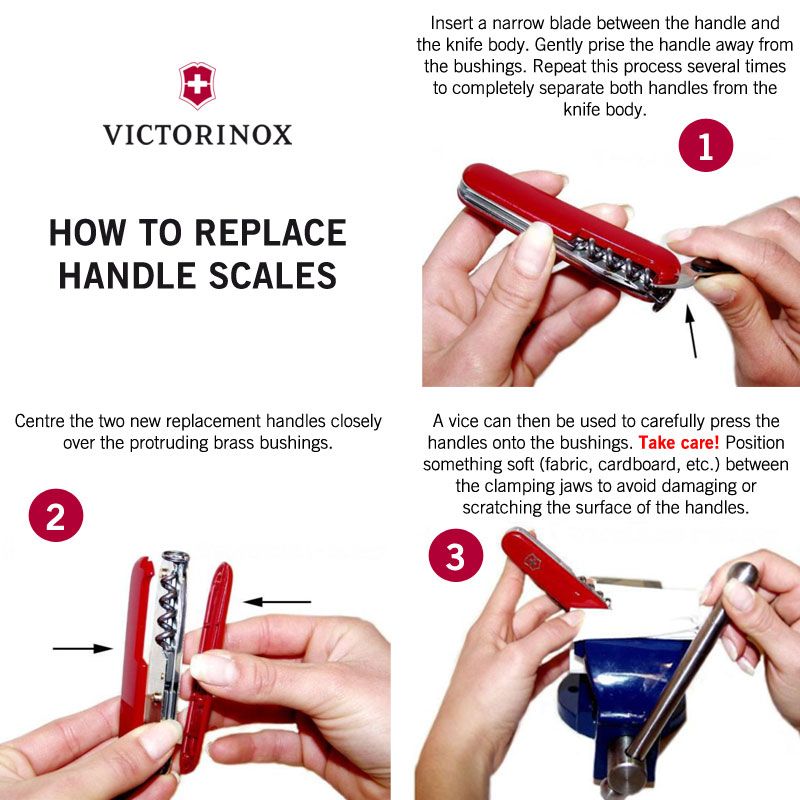 VICTORINOX

HOW TO REPLACE HANDLE SCALES

Insert a narrow blade between the handle and the knife body. Gently prise the handle away from the bushings. Repeat this process several times to completely separate both handles from the knife body.

1

Centre the two new replacement handles closely over the protruding brass bushings.

2

A vice can then be used to carefully press the handles onto the bushings. Take care! Position something soft (fabric, cardboard, etc.) between the clamping jaws to avoid damaging or scratching the surface of the handles.

3