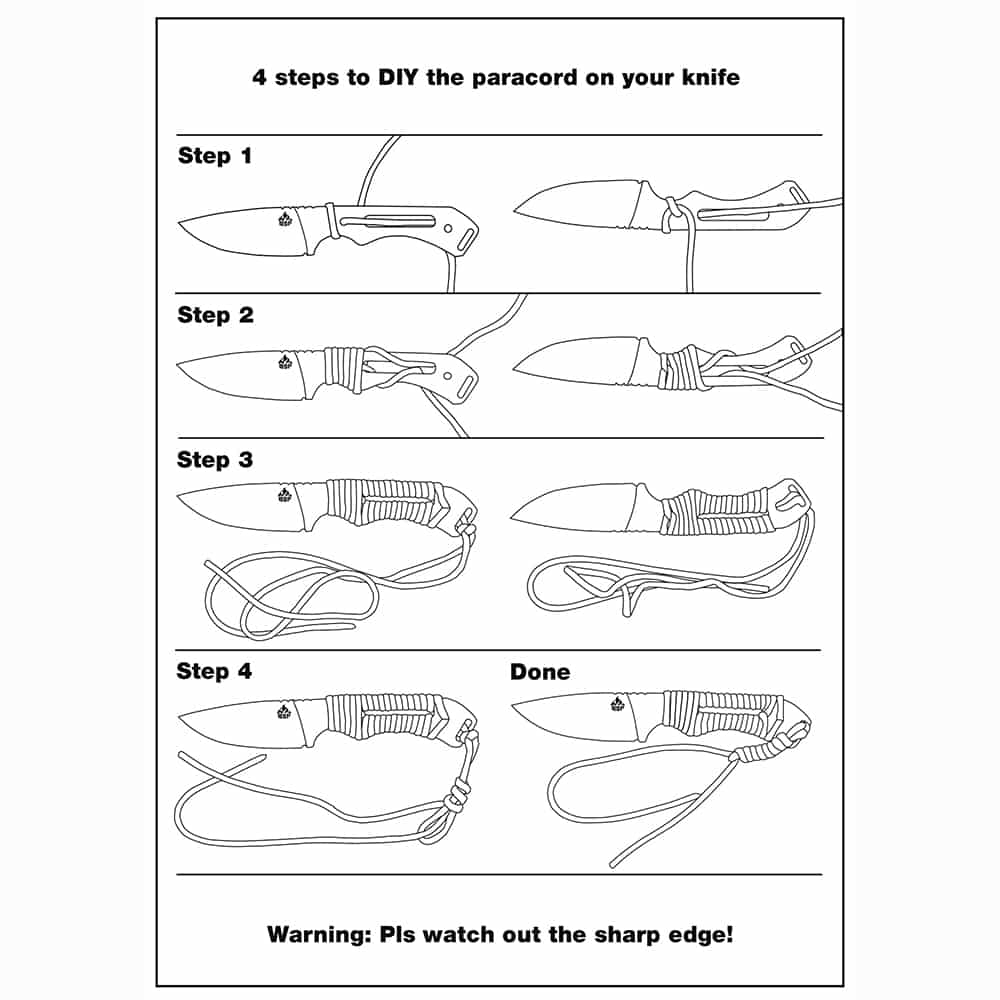 4 steps to DIY the paracord on your knife

Step 1

Step 2

Step 3

Step 4

Done

Warning: Pls watch out the sharp edge!