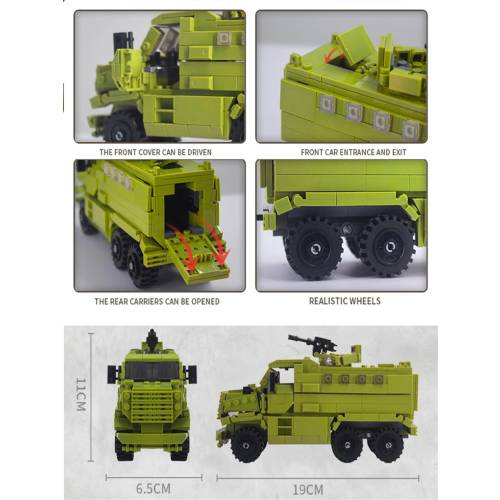 THE FRONT COVER CAN BE DRIVEN

FRONT CAR ENTRANCE AND EXIT

THE REAR CARRIERS CAN BE OPENED

REALISTIC WHEELS

11CM

6.5CM

19CM