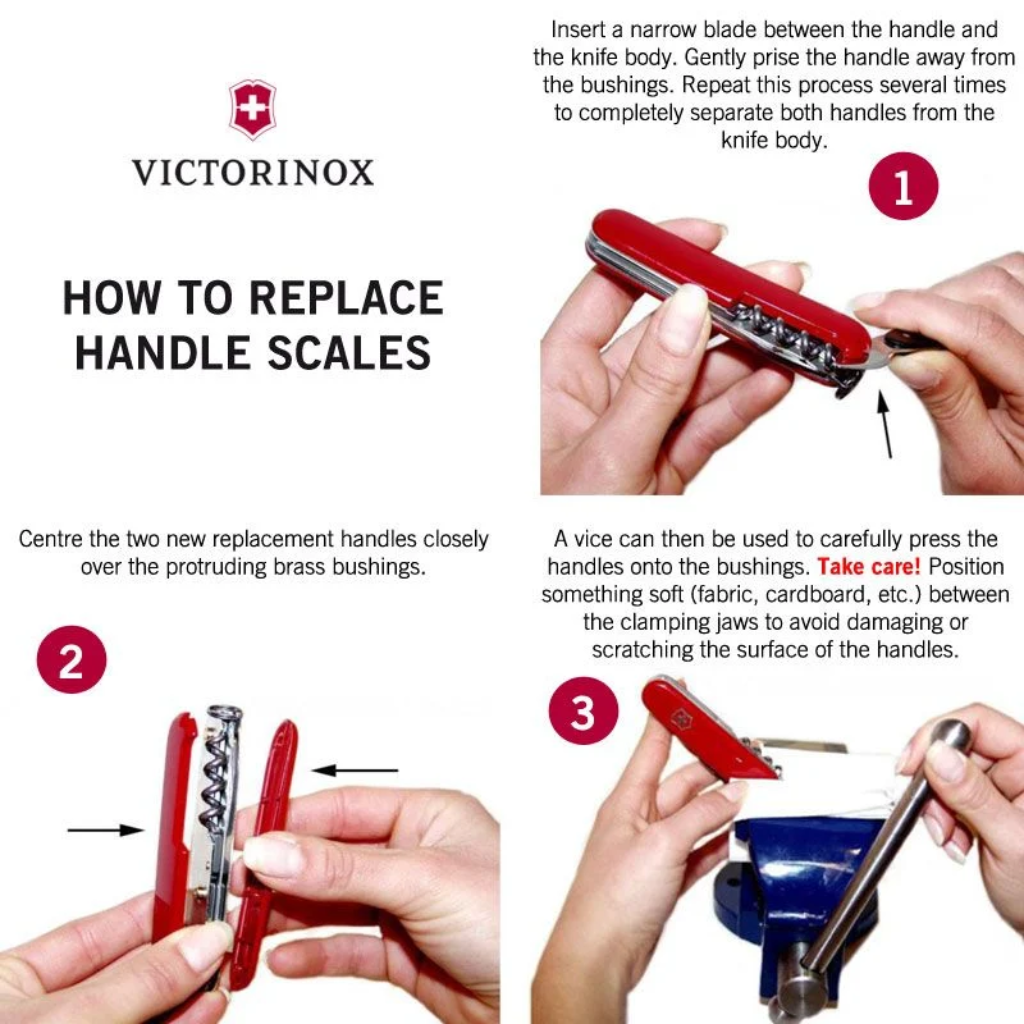 VICTORINOX

HOW TO REPLACE HANDLE SCALES

Insert a narrow blade between the handle and the knife body. Gently prise the handle away from the bushings. Repeat this process several times to completely separate both handles from the knife body.

1

Centre the two new replacement handles closely over the protruding brass bushings.

2

A vice can then be used to carefully press the handles onto the bushings. Take care! Position something soft (fabric, cardboard, etc.) between the clamping jaws to avoid damaging or scratching the surface of the handles.

3