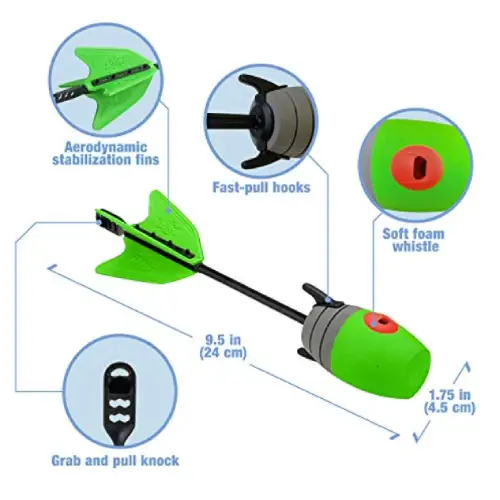 Aerodynamic stabilization fins

Fast-pull hooks

Soft foam whistle

9.5 in
(24 cm)

1.75 in
(4.5 cm)

Grab and pull knock