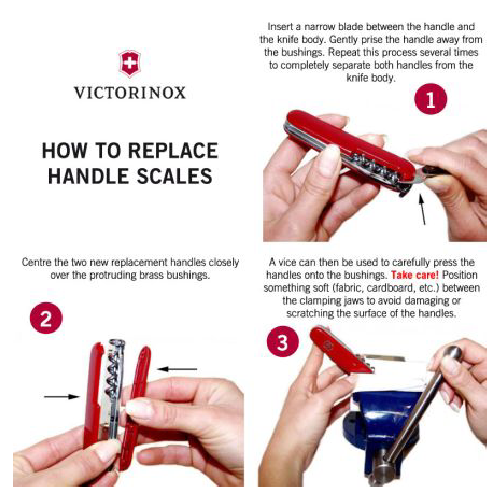 VICTORINOX

HOW TO REPLACE HANDLE SCALES

Insert a narrow blade between the handle and the knife body. Gently prise the handle away from the bushings. Repeat this process several times to completely separate both handles from the knife body.

1

Centre the two new replacement handles closely over the protruding brass bushings.

2

A vice can then be used to carefully press the handles onto the bushings. Take care! Position something soft (fabric, cardboard, etc.) between the clamping jaws to avoid damaging or scratching the surface of the handles.

3