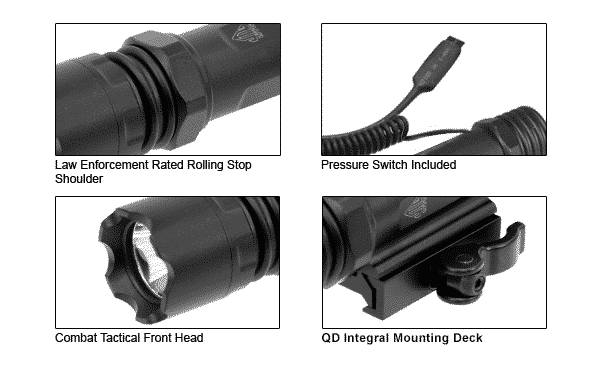 Law Enforcement Rated Rolling Stop Shoulder

Pressure Switch Included

Combat Tactical Front Head

QD Integral Mounting Deck