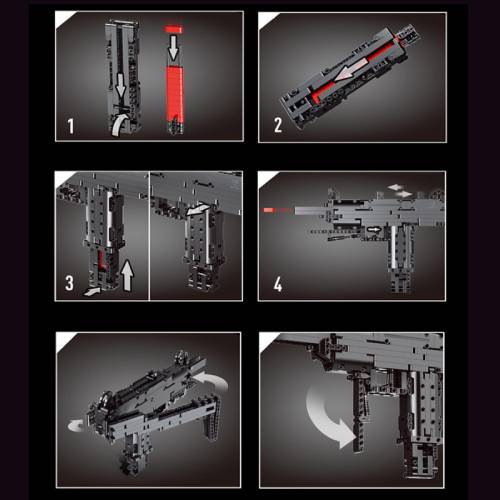 1

2

3

4